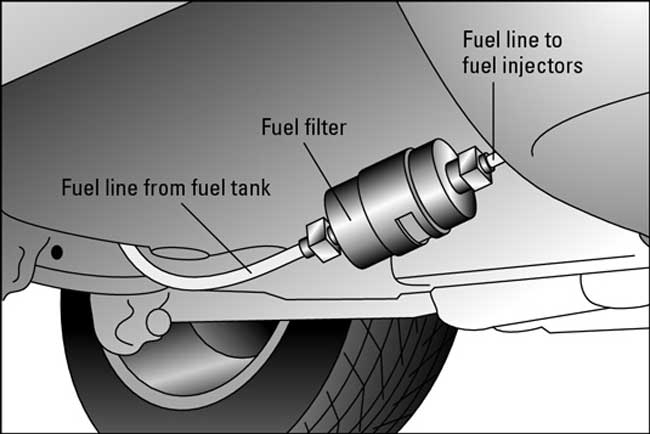 Fuel line to fuel injectors

Fuel filter

Fuel line from fuel tank